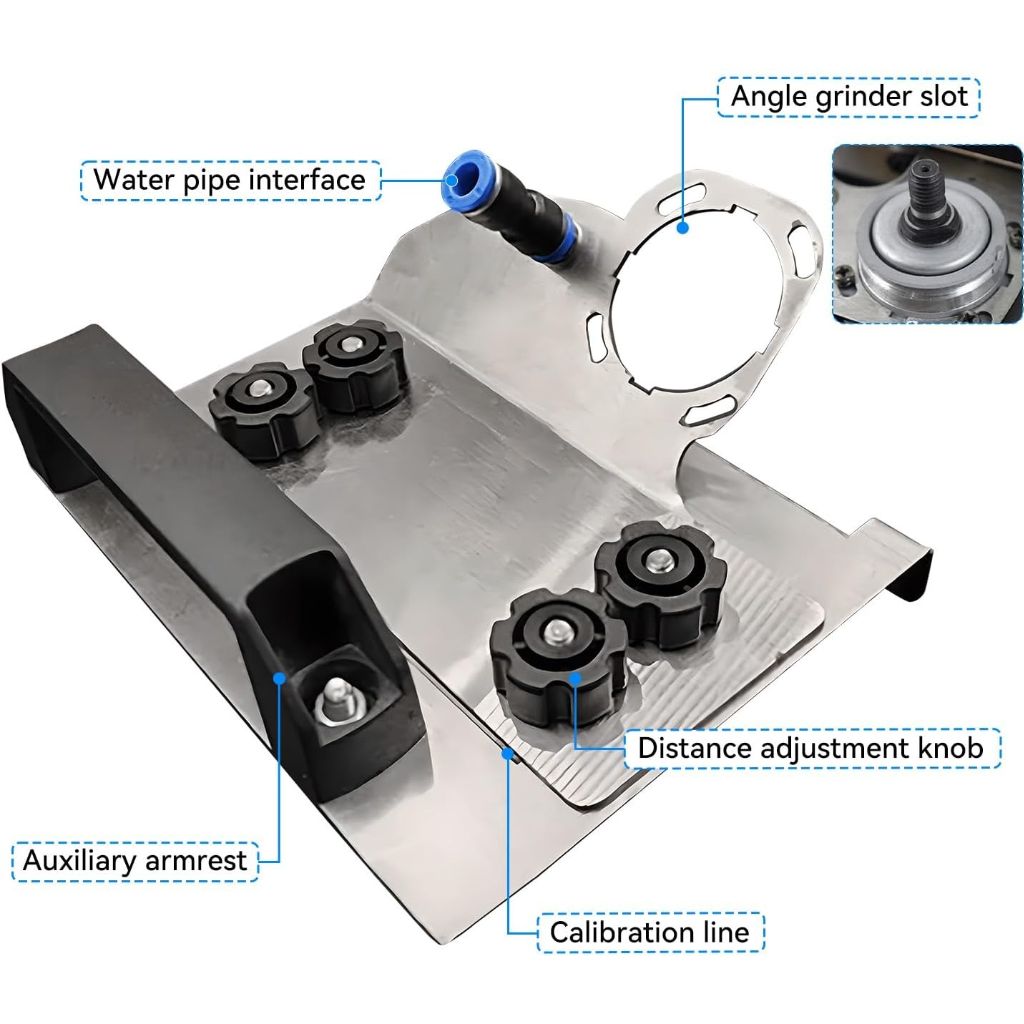 Angle grinder slot

Water pipe interface

Distance adjustment knob

Auxiliary armrest

Calibration line