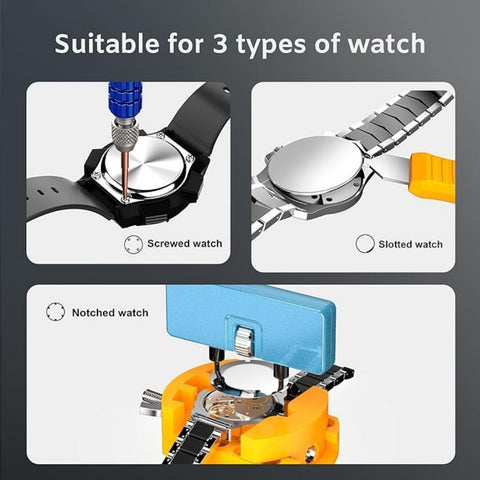 Suitable for 3 types of watch

Screwed watch

Slotted watch

Notched watch