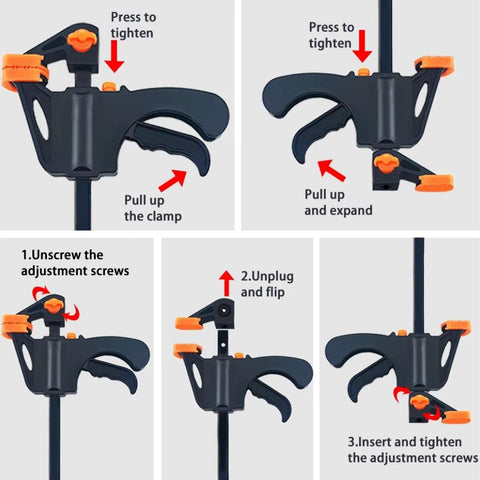 Press to tighten

Pull up the clamp

Press to tighten

Pull up and expand

1.Unscrew the adjustment screws

2.Unplug and flip

3.Insert and tighten the adjustment screws