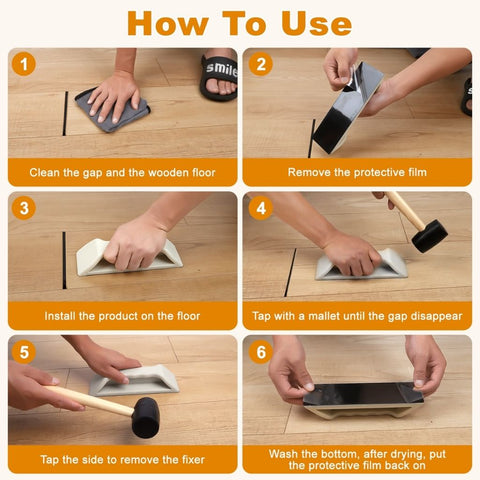 How To Use

1

smile

Clean the gap and the wooden floor

2

Remove the protective film

3

Install the product on the floor

4

Tap with a mallet until the gap disappear

5

Tap the side to remove the fixer

6

Wash the bottom, after drying, put the protective film back on