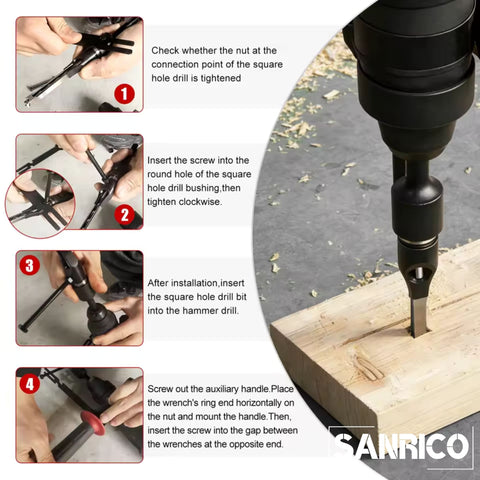 1

Check whether the nut at the connection point of the square hole drill is tightened

2

Insert the screw into the round hole of the square hole drill bushing,then tighten clockwise.

3

After installation,insert the square hole drill bit into the hammer drill.

4

Screw out the auxiliary handle.Place the wrench's ring end horizontally on the nut and mount the handle.Then, insert the screw into the gap between the wrenches at the opposite end.

SANRICO